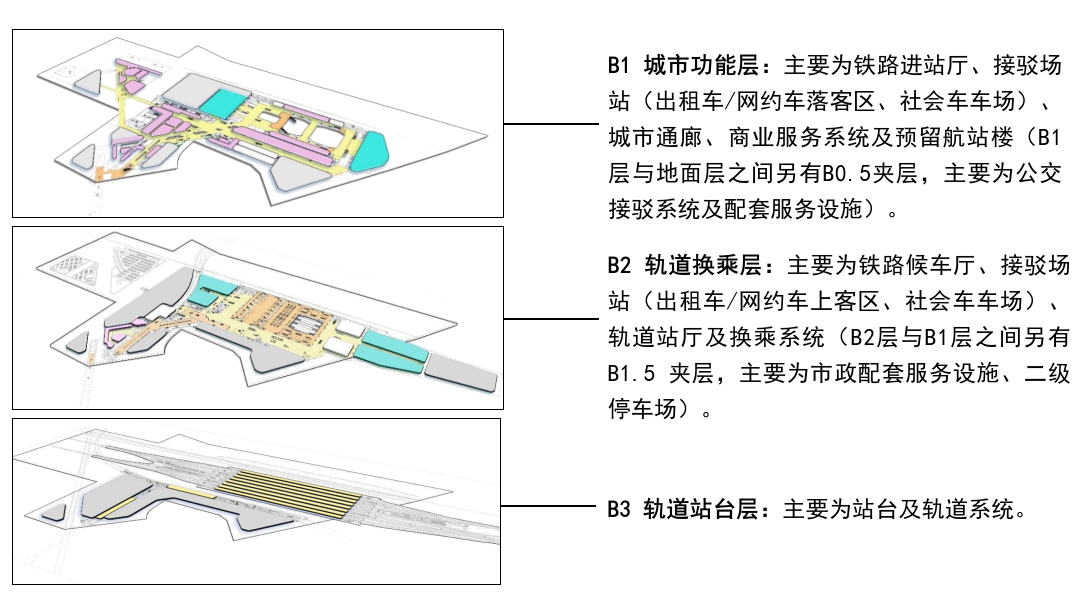 B1 城市功能层：主要为铁路进站厅、接驳场站（出租车/网约车落客区、社会车车场）、城市通廊、商业服务系统及预留航站楼（B1层与地面层之间另有B0.5夹层，主要为公交接驳系统及配套服务设施）。

B2 轨道换乘层：主要为铁路候车厅、接驳场站（出租车/网约车上客区、社会车车场）、轨道站厅及换乘系统（B2层与B1层之间另有B1.5 夹层，主要为市政配套服务设施、二级停车场）。

B3 轨道站台层：主要为站台及轨道系统。